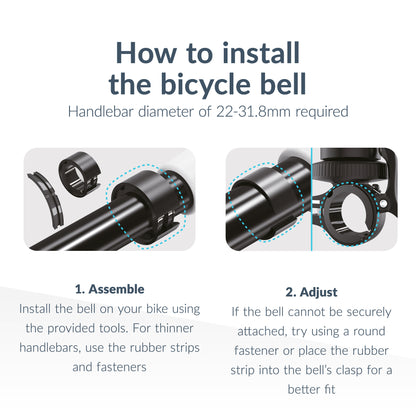 How to install the bicycle bell

Handlebar diameter of 22-31.8mm required

1. Assemble

Install the bell on your bike using the provided tools. For thinner handlebars, use the rubber strips and fasteners

2. Adjust

If the bell cannot be securely attached, try using a round fastener or place the rubber strip into the bell's clasp for a better fit